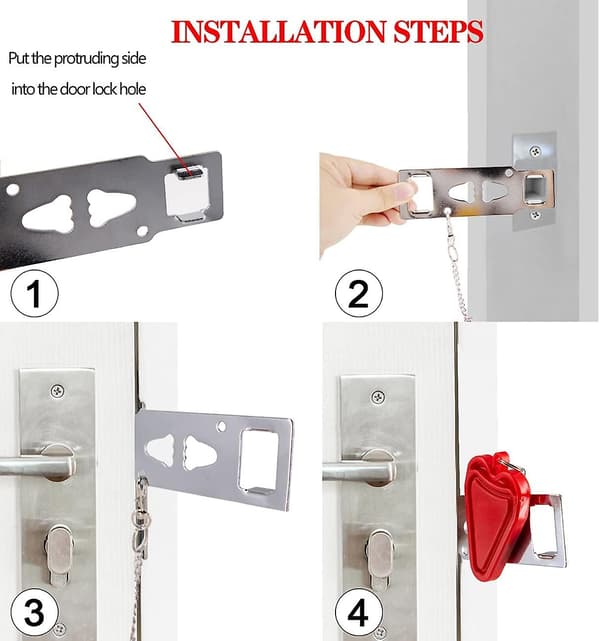 INSTALLATION STEPS

Put the protruding side into the door lock hole

1

2

3

4