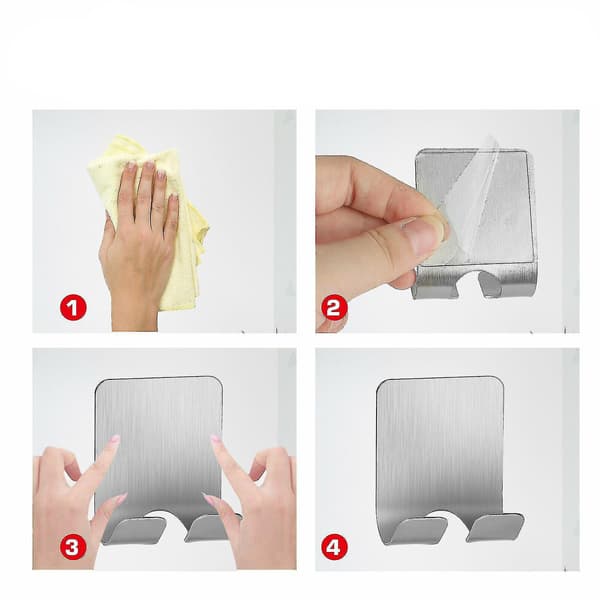 1

2

3

4