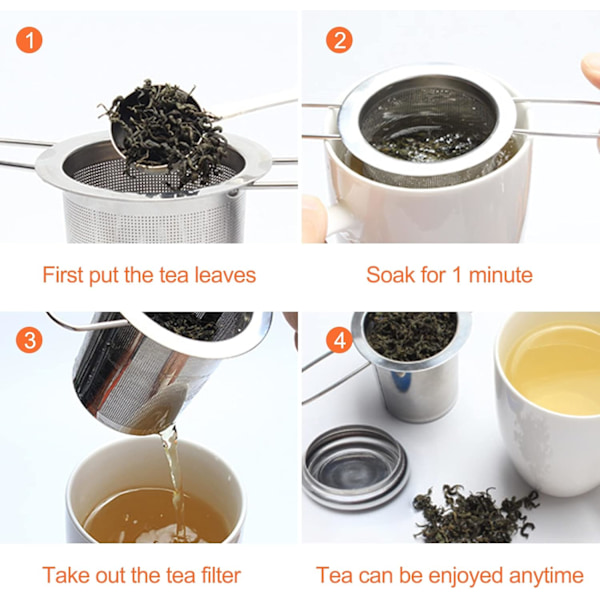 1

First put the tea leaves

2

Soak for 1 minute

3

Take out the tea filter

4

Tea can be enjoyed anytime