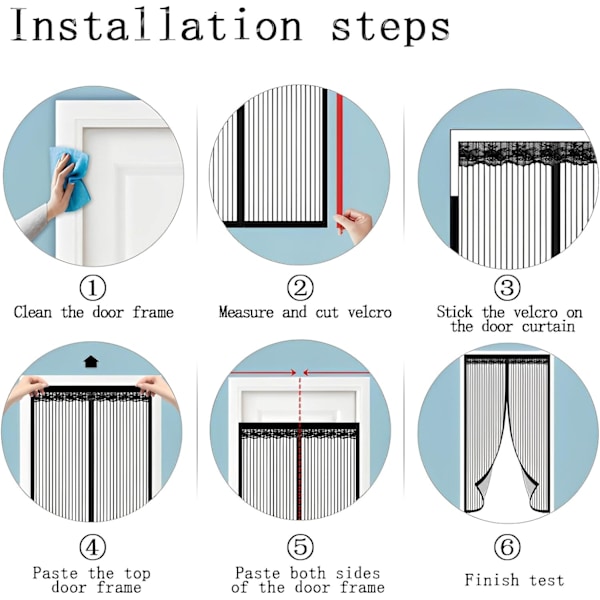 Installation steps

①
Clean the door frame

②
Measure and cut velcro

③
Stick the velcro on the door curtain

④
Paste the top door frame

⑤
Paste both sides of the door frame

⑥
Finish test