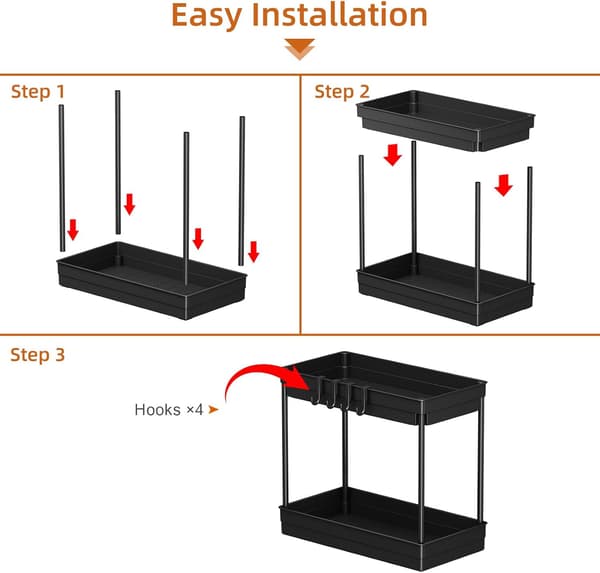 Easy Installation

Step 1

Step 2

Step 3

Hooks ×4