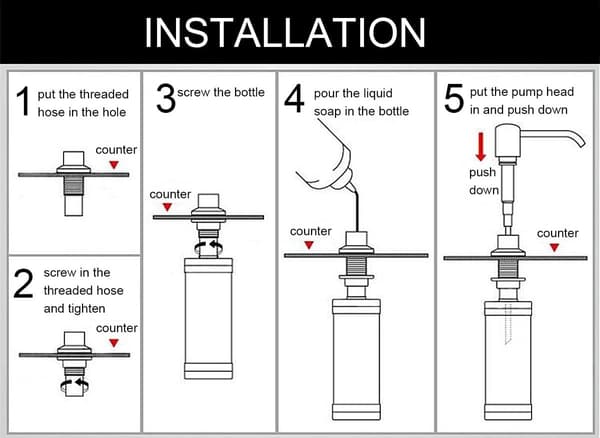 INSTALLATION

1 put the threaded hose in the hole

counter

2 screw in the threaded hose and tighten

counter

3 screw the bottle

counter

4 pour the liquid soap in the bottle

counter

5 put the pump head in and push down

push down

counter