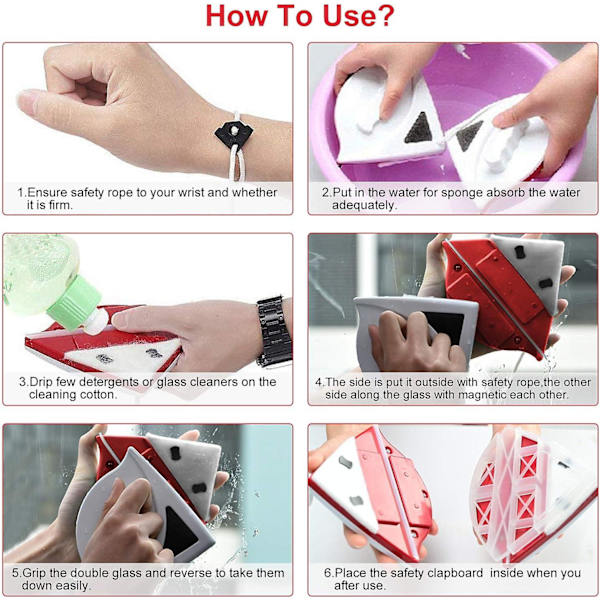 How To Use?

1.Ensure safety rope to your wrist and whether it is firm.

2.Put in the water for sponge absorb the water adequately.

3.Drip few detergents or glass cleaners on the cleaning cotton.

4.The side is put it outside with safety rope,the other side along the glass with magnetic each other.

5.Grip the double glass and reverse to take them down easily.

6.Place the safety clapboard inside when you after use.