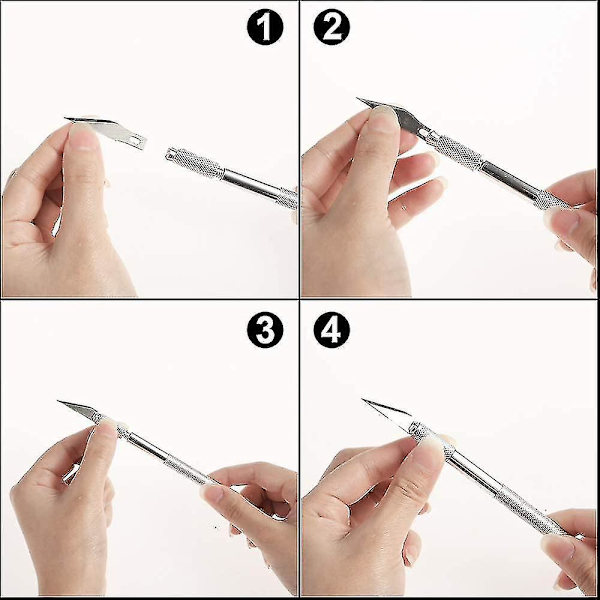 1
2
3
4