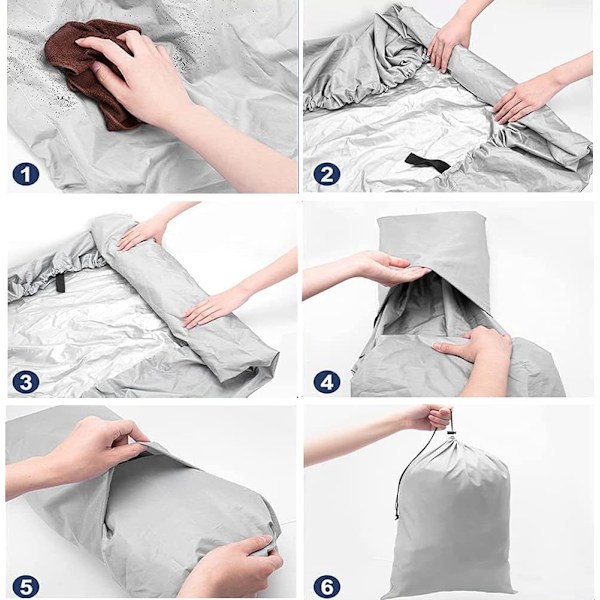 1

2

3

4

5

6