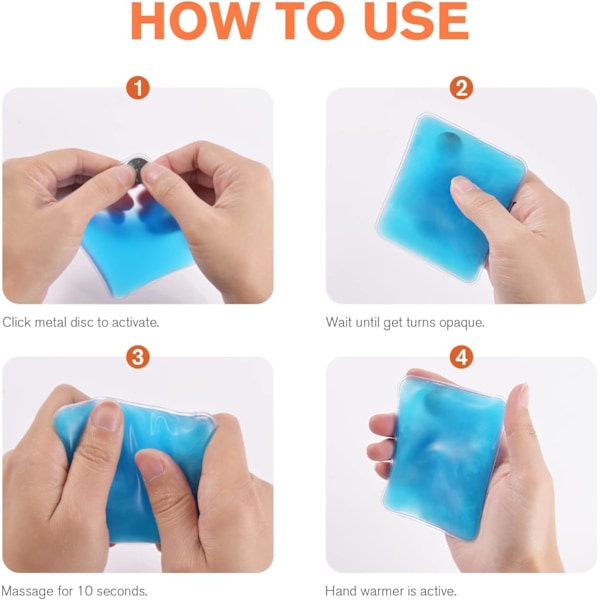 HOW TO USE

1

Click metal disc to activate.

2

Wait until get turns opaque.

3

Massage for 10 seconds.

4

Hand warmer is active.