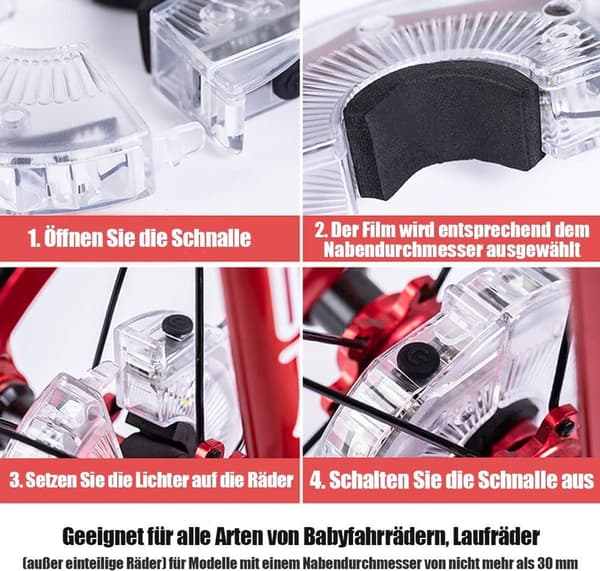 1. Öffnen Sie die Schnalle

2. Der Film wird entsprechend dem Nabendurchmesser ausgewählt

3. Setzen Sie die Lichter auf die Räder

4. Schalten Sie die Schnalle aus

Geeignet für alle Arten von Babyfahrrädern, Laufräder

(außer einteilige Räder) für Modelle mit einem Nabendurchmesser von nicht mehr als 30 mm