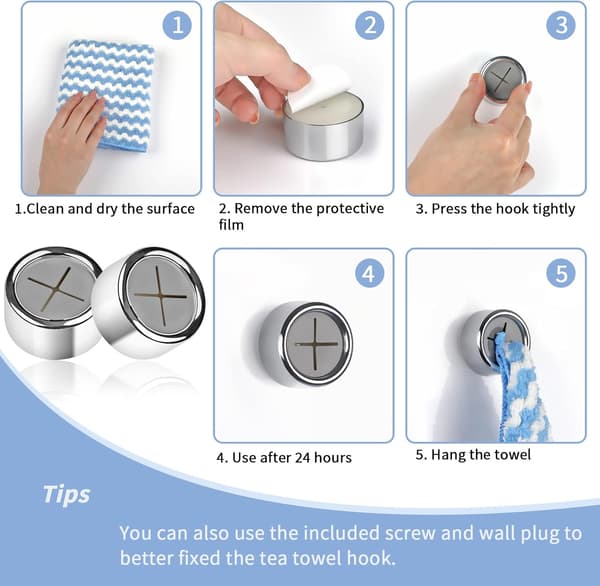 1

2

3

1.Clean and dry the surface

2. Remove the protective film

3. Press the hook tightly

4

5

4. Use after 24 hours

5. Hang the towel

Tips

You can also use the included screw and wall plug to better fixed the tea towel hook.