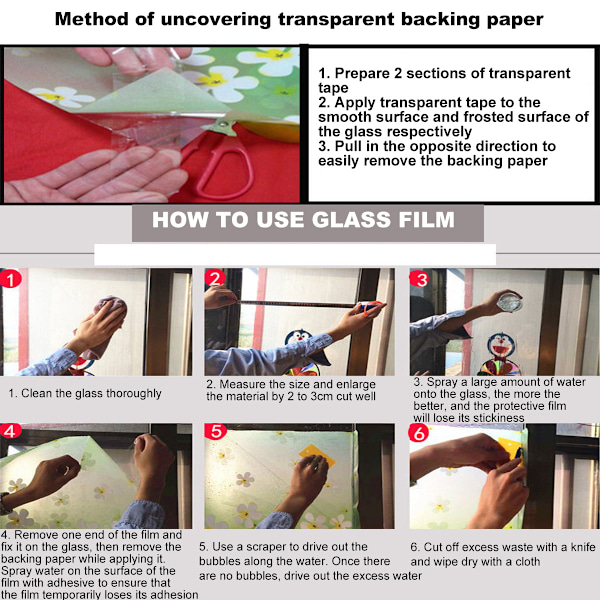 Method of uncovering transparent backing paper

1. Prepare 2 sections of transparent tape
2. Apply transparent tape to the smooth surface and frosted surface of the glass respectively
3. Pull in the opposite direction to easily remove the backing paper

HOW TO USE GLASS FILM

1

1. Clean the glass thoroughly

2

2. Measure the size and enlarge the material by 2 to 3cm cut well

3

3. Spray a large amount of water onto the glass, the more the better, and the protective film will lose its stickiness

4

4. Remove one end of the film and fix it on the glass, then remove the backing paper while applying it. Spray water on the surface of the film with adhesive to ensure that the film temporarily loses its adhesion

5

5. Use a scraper to drive out the bubbles along the water. Once there are no bubbles, drive out the excess water

6

6. Cut off excess waste with a knife and wipe dry with a cloth