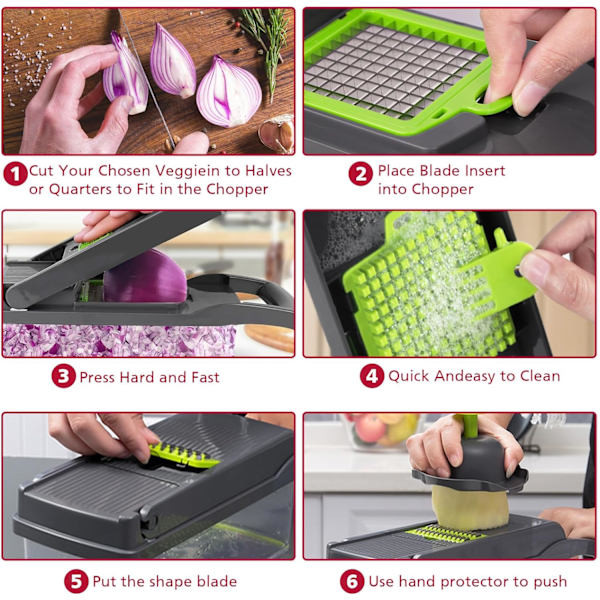 1 Cut Your Chosen Veggiein to Halves or Quarters to Fit in the Chopper

2 Place Blade Insert into Chopper

3 Press Hard and Fast

4 Quick Andeasy to Clean

5 Put the shape blade

6 Use hand protector to push