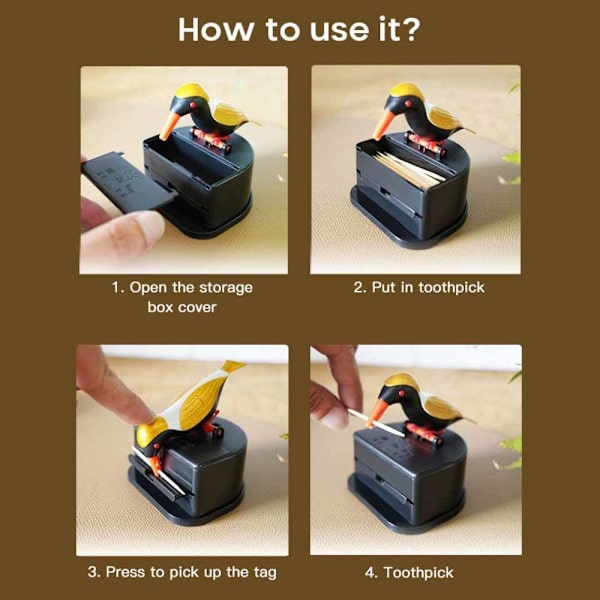 How to use it?

1. Open the storage box cover

2. Put in toothpick

3. Press to pick up the tag

4. Toothpick