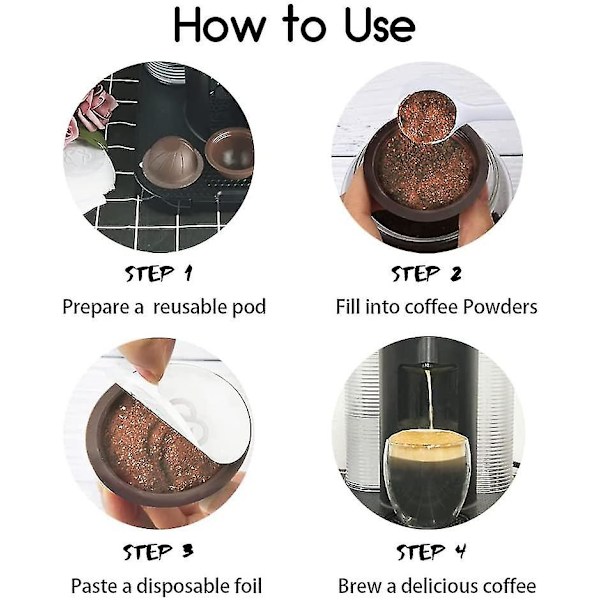 How to Use

STEP 1
Prepare a reusable pod

STEP 2
Fill into coffee Powders

STEP 3
Paste a disposable foil

STEP 4
Brew a delicious coffee