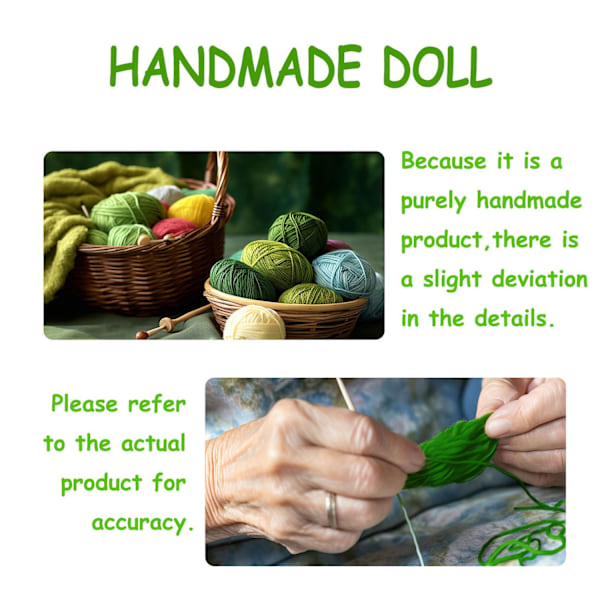 HANDMADE DOLL

Because it is a purely handmade product,there is a slight deviation in the details.

Please refer to the actual product for accuracy.