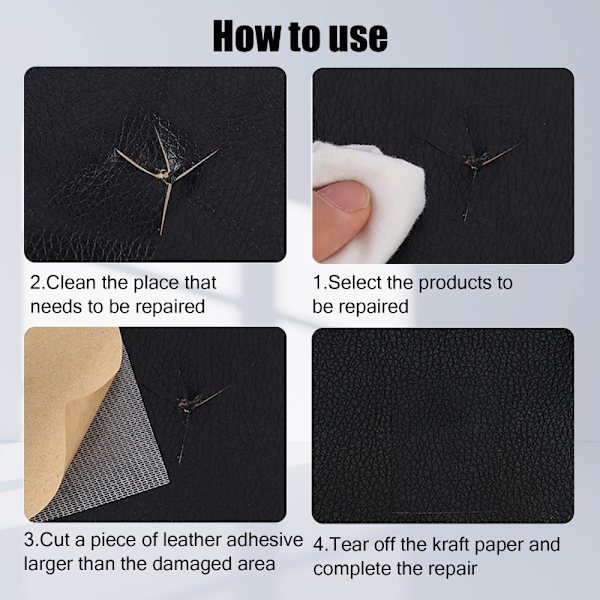 How to use

2.Clean the place that needs to be repaired

1.Select the products to be repaired

3.Cut a piece of leather adhesive larger than the damaged area

4.Tear off the kraft paper and complete the repair