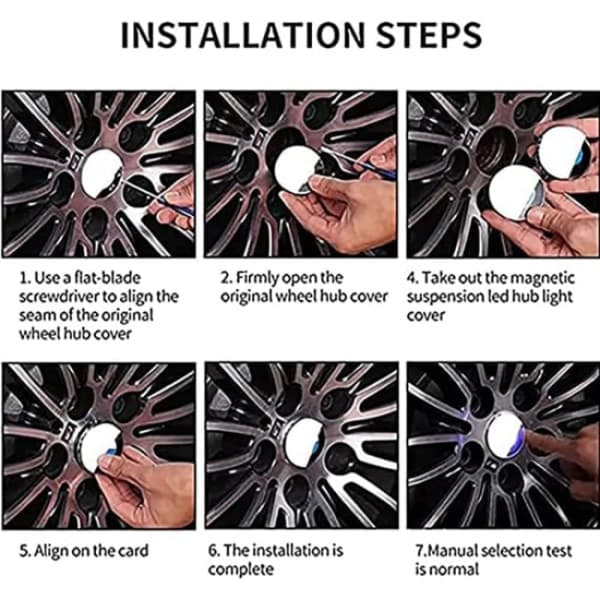 INSTALLATION STEPS

1. Use a flat-blade screwdriver to align the seam of the original wheel hub cover

2. Firmly open the original wheel hub cover

4. Take out the magnetic suspension led hub light cover

5. Align on the card

6. The installation is complete

7.Manual selection test is normal