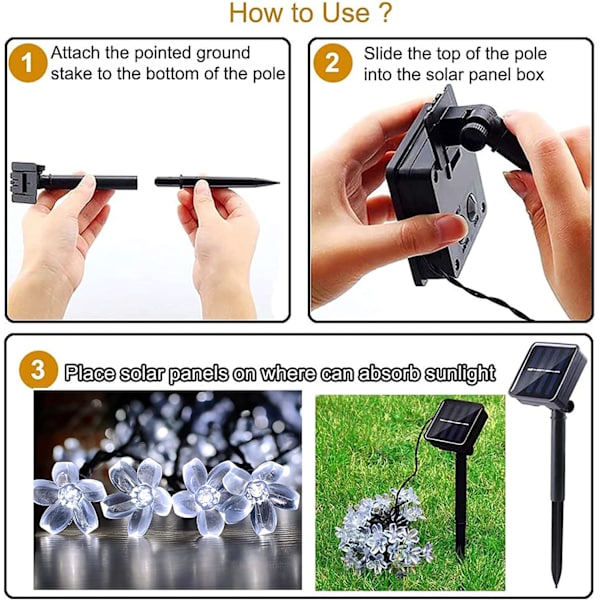 How to Use ?

1 Attach the pointed ground stake to the bottom of the pole

2 Slide the top of the pole into the solar panel box

3 Place solar panels on where can absorb sunlight