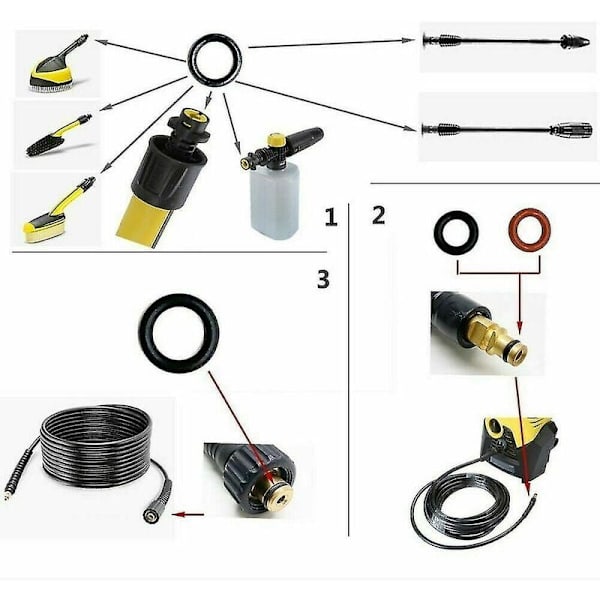 1

2

3