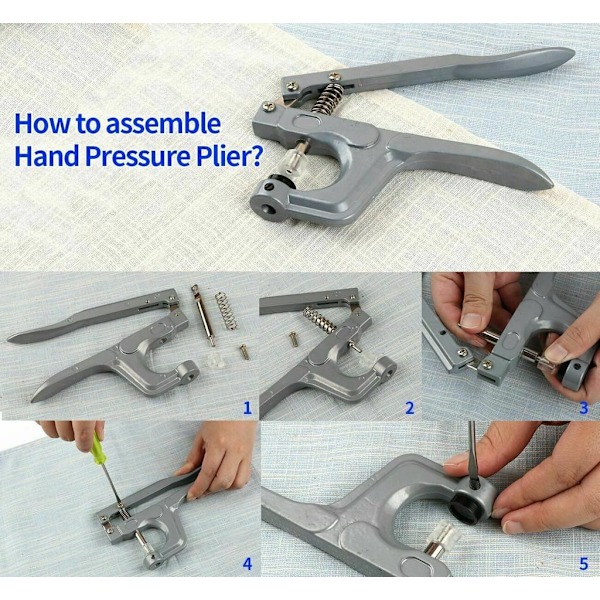 How to assemble Hand Pressure Plier?

1

2

3

4

5