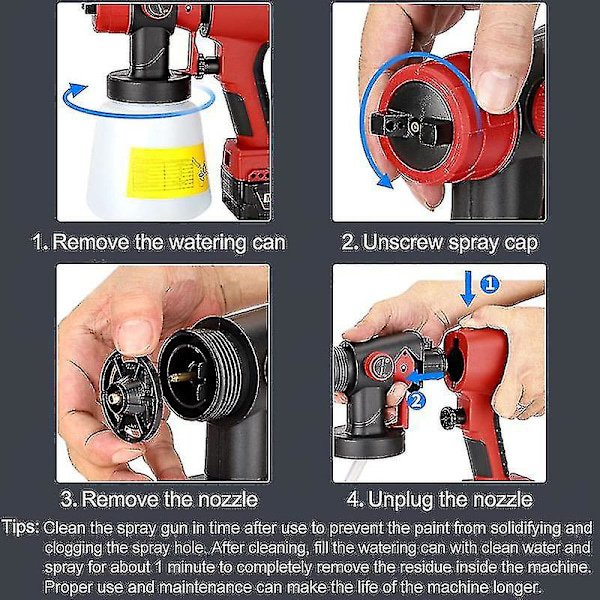 1. Remove the watering can

2. Unscrew spray cap

3. Remove the nozzle

1

2

4. Unplug the nozzle

Tips: Clean the spray gun in time after use to prevent the paint from solidifying and clogging the spray hole. After cleaning, fill the watering can with clean water and spray for about 1 minute to completely remove the residue inside the machine. Proper use and maintenance can make the life of the machine longer.