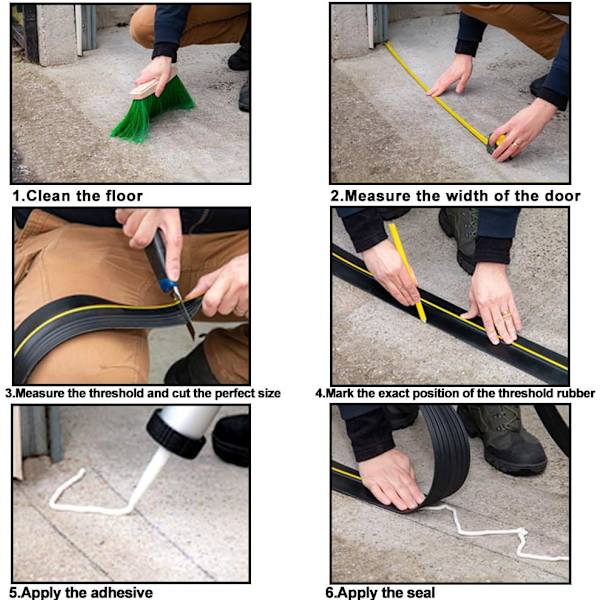 1.Clean the floor

2.Measure the width of the door

3.Measure the threshold and cut the perfect size

4.Mark the exact position of the threshold rubber

5.Apply the adhesive

6.Apply the seal