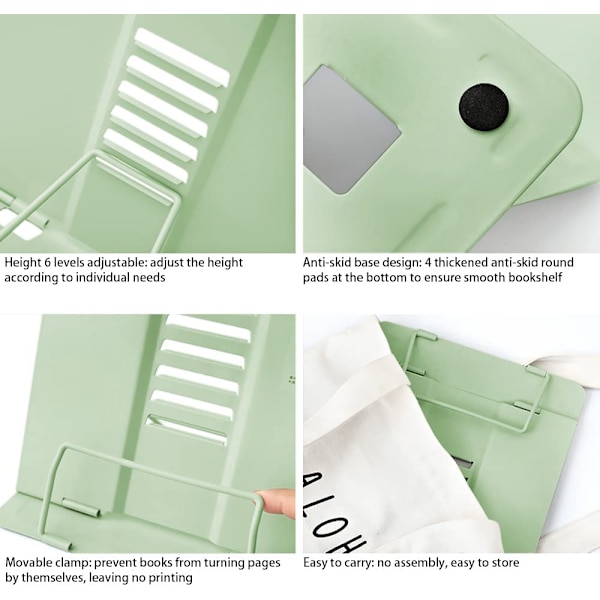 Height 6 levels adjustable: adjust the height according to individual needs

Anti-skid base design: 4 thickened anti-skid round pads at the bottom to ensure smooth bookshelf

Movable clamp: prevent books from turning pages by themselves, leaving no printing

ALOH

Easy to carry: no assembly, easy to store