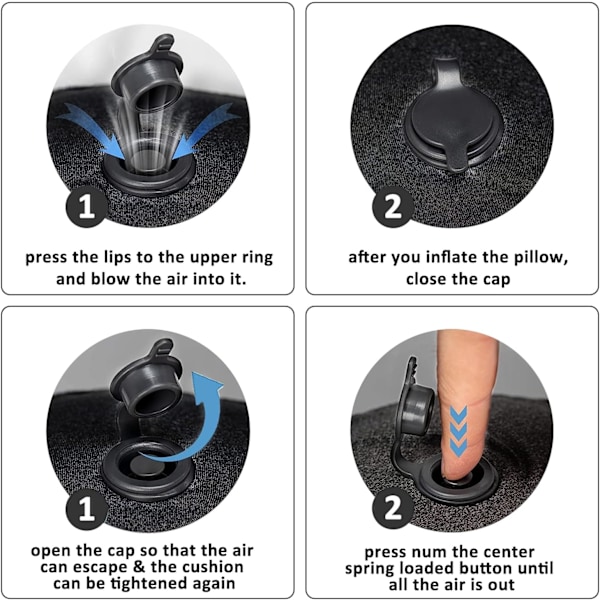 1

press the lips to the upper ring and blow the air into it.

2

after you inflate the pillow, close the cap

1

open the cap so that the air can escape & the cushion can be tightened again

2

press num the center spring loaded button until all the air is out