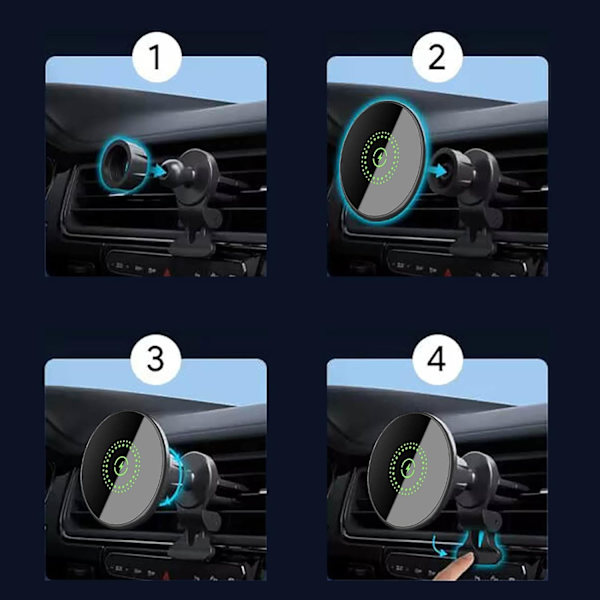 1

2

3

4