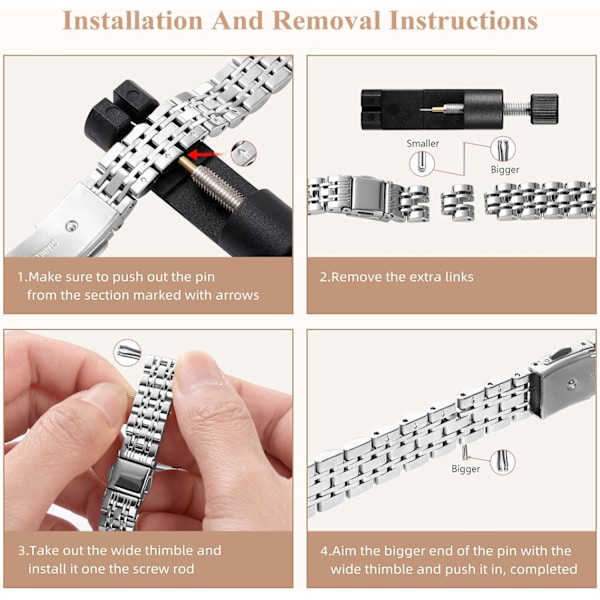 Installation And Removal Instructions

1.Make sure to push out the pin from the section marked with arrows

Smaller

Bigger

2.Remove the extra links

3.Take out the wide thimble and install it one the screw rod

Bigger

4.Aim the bigger end of the pin with the wide thimble and push it in, completed