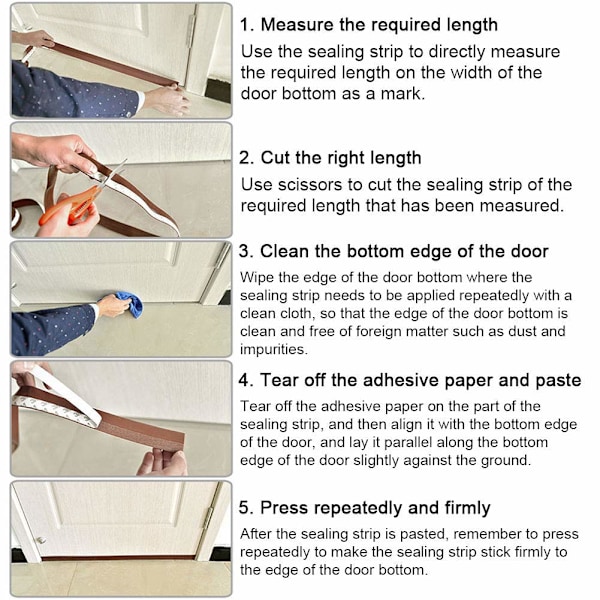 1. Measure the required length
Use the sealing strip to directly measure the required length on the width of the door bottom as a mark.

2. Cut the right length
Use scissors to cut the sealing strip of the required length that has been measured.

3. Clean the bottom edge of the door
Wipe the edge of the door bottom where the sealing strip needs to be applied repeatedly with a clean cloth, so that the edge of the door bottom is clean and free of foreign matter such as dust and impurities.

4. Tear off the adhesive paper and paste
Tear off the adhesive paper on the part of the sealing strip, and then align it with the bottom edge of the door, and lay it parallel along the bottom edge of the door slightly against the ground.

5. Press repeatedly and firmly
After the sealing strip is pasted, remember to press repeatedly to make the sealing strip stick firmly to the edge of the door bottom.