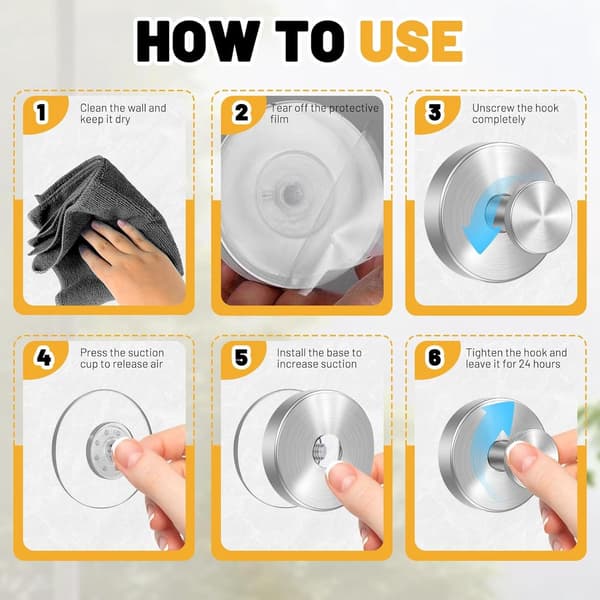 HOW TO USE

1
Clean the wall and keep it dry

2
Tear off the protective film

3
Unscrew the hook completely

4
Press the suction cup to release air

5
Install the base to increase suction

6
Tighten the hook and leave it for 24 hours