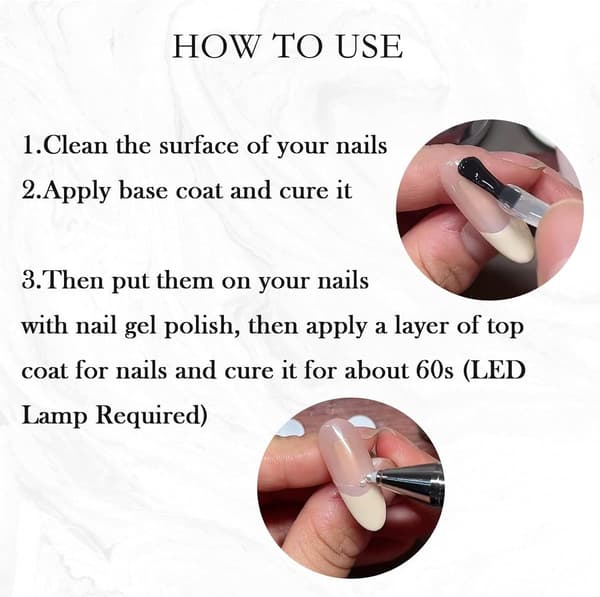 HOW TO USE

1.Clean the surface of your nails
2.Apply base coat and cure it

3.Then put them on your nails with nail gel polish, then apply a layer of top coat for nails and cure it for about 60s (LED Lamp Required)