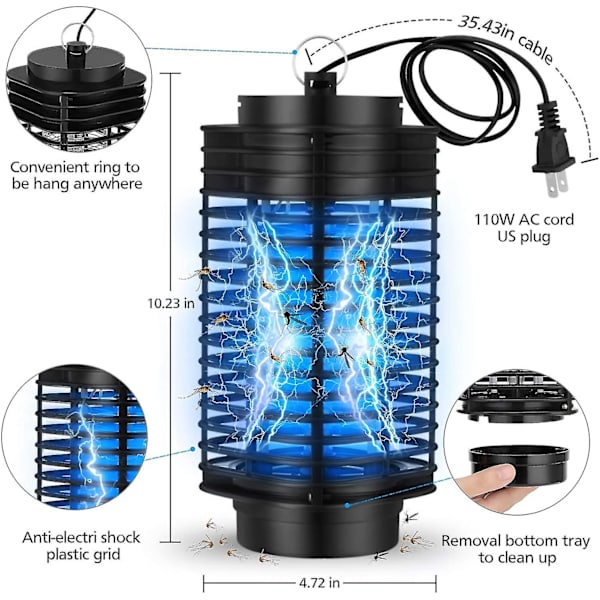 35.43in cable

Convenient ring to be hang anywhere

110W AC cord US plug

10.23 in

Anti-electri shock plastic grid

Removal bottom tray to clean up

4.72 in