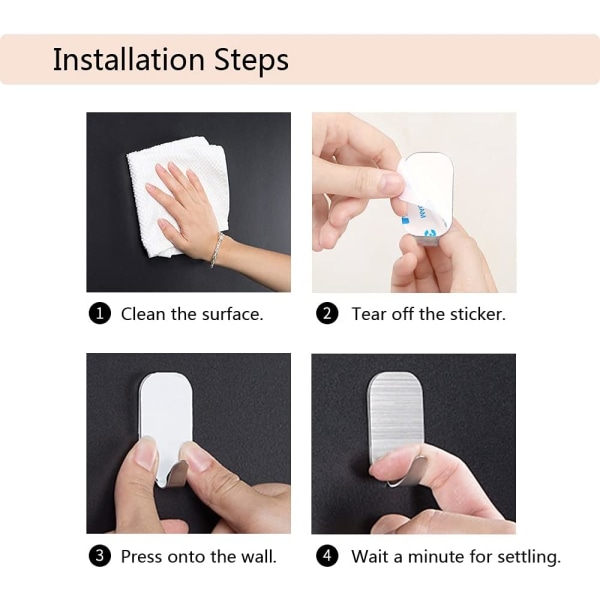 Installation Steps

1 Clean the surface.

2 Tear off the sticker.

3 Press onto the wall.

4 Wait a minute for settling.