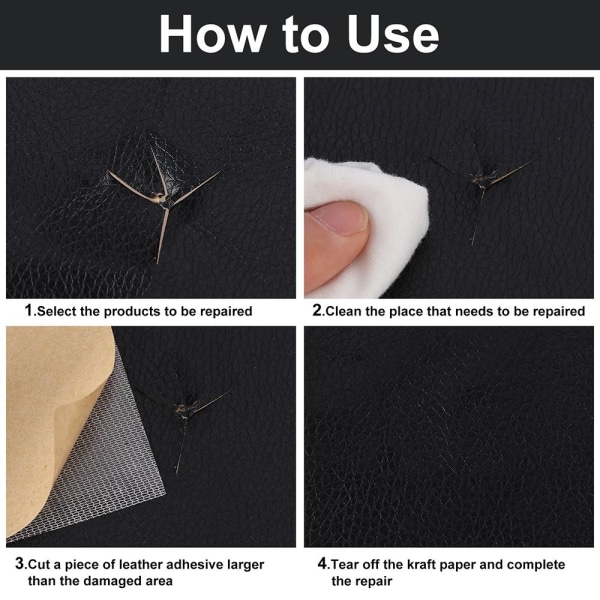 How to Use

1.Select the products to be repaired

2.Clean the place that needs to be repaired

3.Cut a piece of leather adhesive larger than the damaged area

4.Tear off the kraft paper and complete the repair