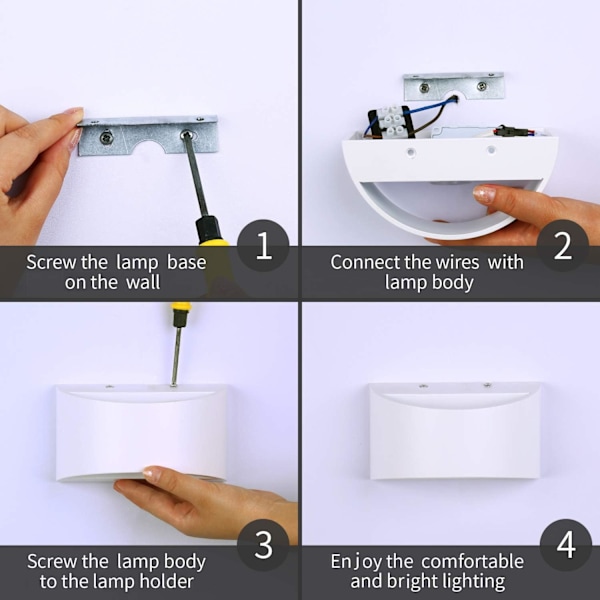 1
Screw the lamp base on the wall

2
Connect the wires with lamp body

3
Screw the lamp body to the lamp holder

4
Enjoy the comfortable and bright lighting