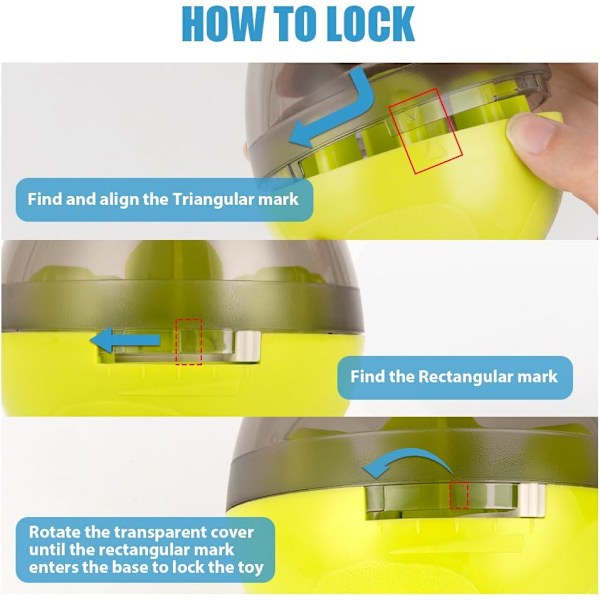 HOW TO LOCK

Find and align the Triangular mark

Find the Rectangular mark

Rotate the transparent cover until the rectangular mark enters the base to lock the toy