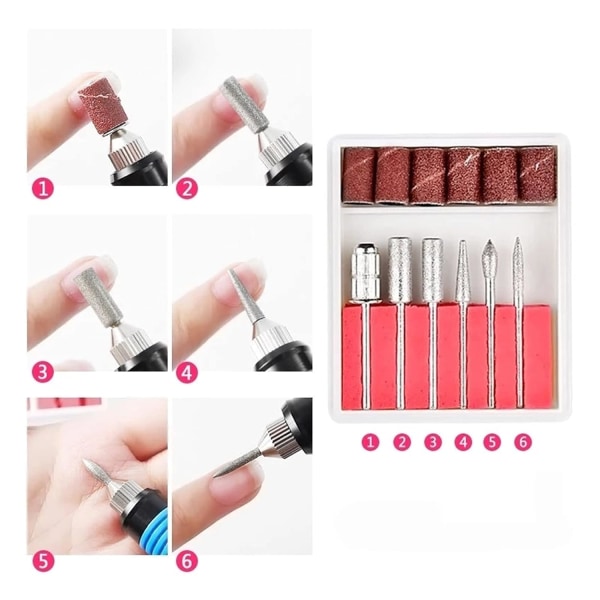 1
2
3
4
5
6
1 2 3 4 5 6