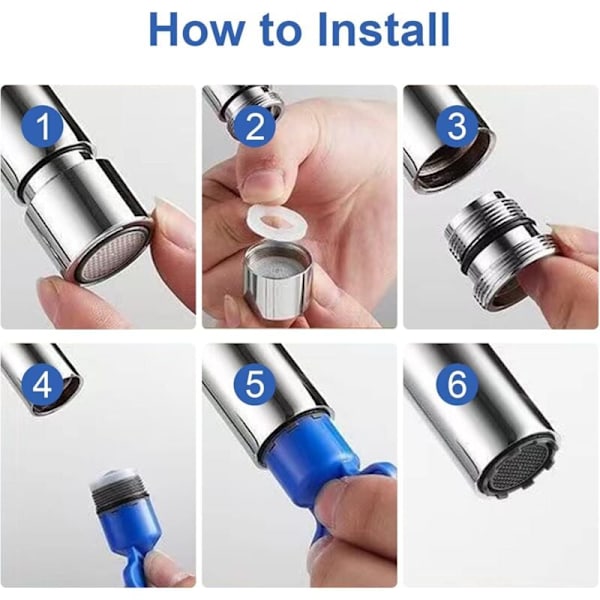 How to Install

1

2

3

4

5

6