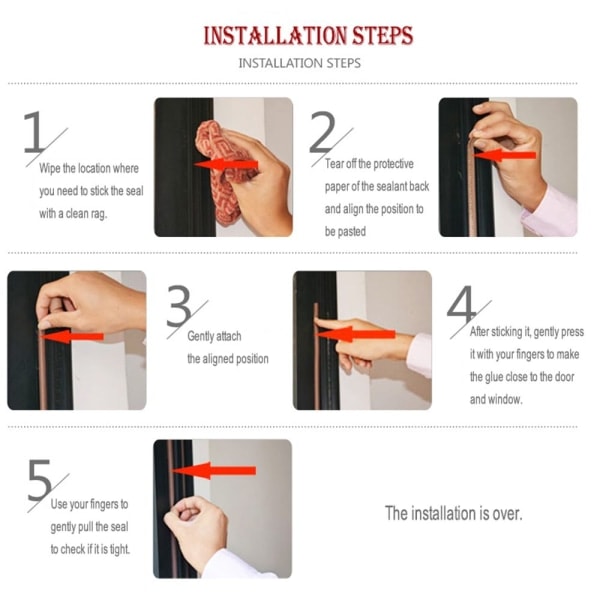 INSTALLATION STEPS

INSTALLATION STEPS

1

Wipe the location where you need to stick the seal with a clean rag.

2

Tear off the protective paper of the sealant back and align the position to be pasted

3

Gently attach the aligned position

4

After sticking it, gently press it with your fingers to make the glue close to the door and window.

5

Use your fingers to gently pull the seal to check if it is tight.

The installation is over.