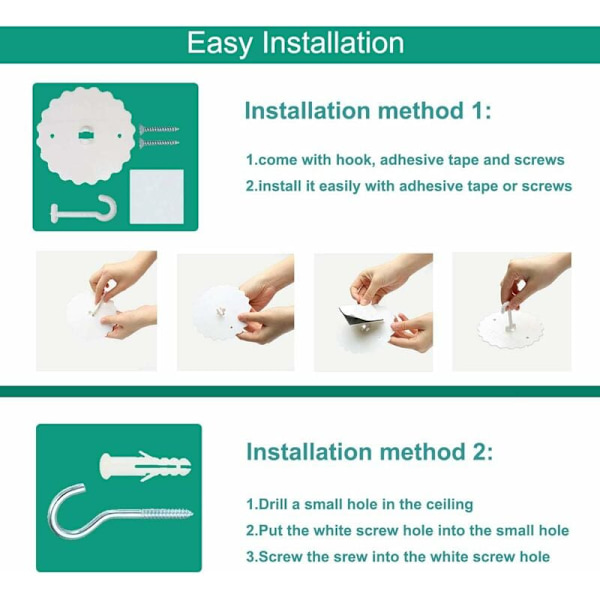 Easy Installation

Installation method 1:

1.come with hook, adhesive tape and screws

2.install it easily with adhesive tape or screws

Installation method 2:

1.Drill a small hole in the ceiling

2.Put the white screw hole into the small hole

3.Screw the srew into the white screw hole