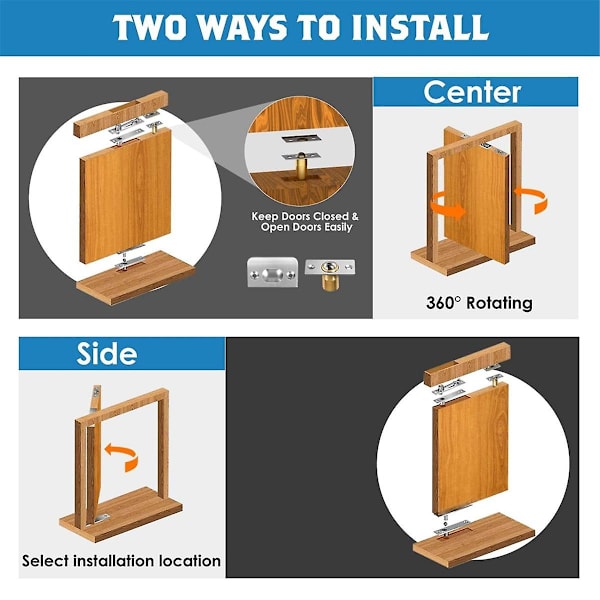 TWO WAYS TO INSTALL

Keep Doors Closed & Open Doors Easily

Center

360° Rotating

Side

Select installation location