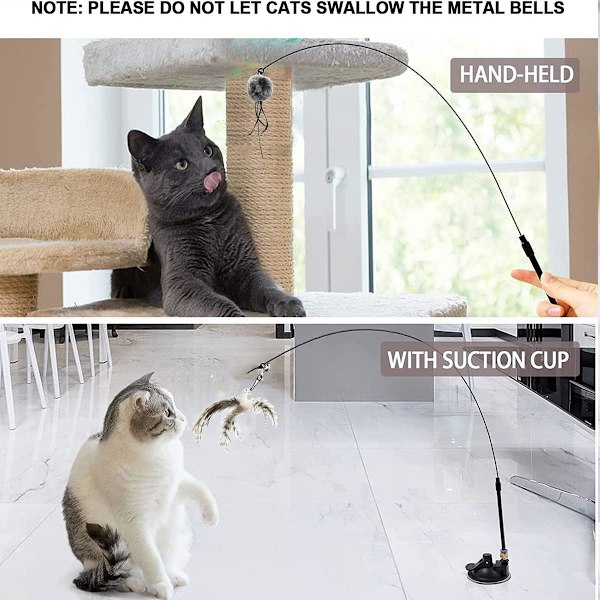 NOTE: PLEASE DO NOT LET CATS SWALLOW THE METAL BELLS

HAND-HELD

WITH SUCTION CUP