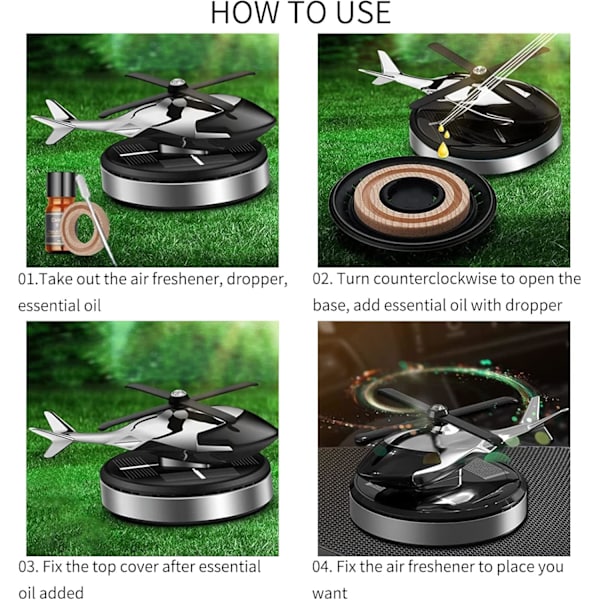 HOW TO USE

01.Take out the air freshener, dropper, essential oil

02. Turn counterclockwise to open the base, add essential oil with dropper

03. Fix the top cover after essential oil added

04. Fix the air freshener to place you want