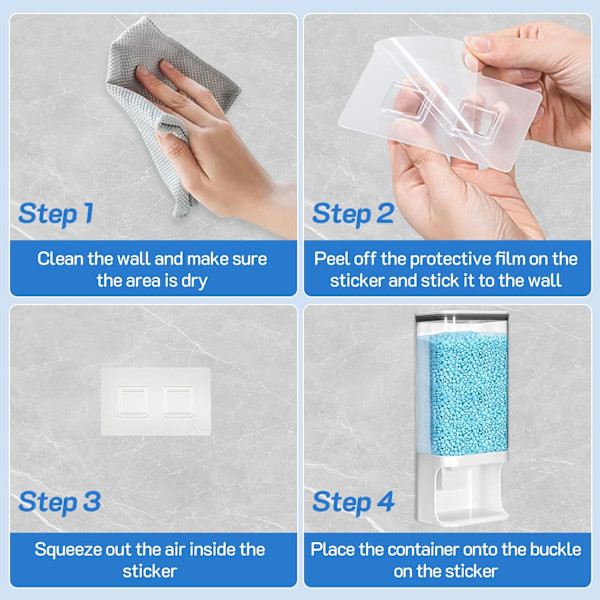 Step 1

Clean the wall and make sure the area is dry

Step 2

Peel off the protective film on the sticker and stick it to the wall

Step 3

Squeeze out the air inside the sticker

Step 4

Place the container onto the buckle on the sticker