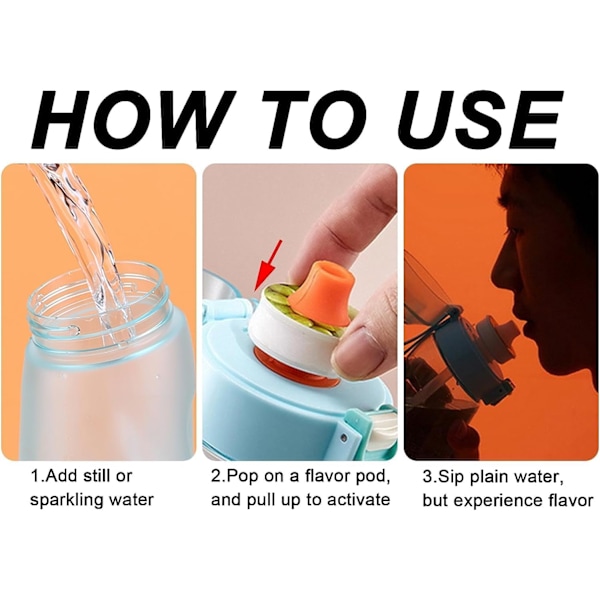 HOW TO USE

1.Add still or sparkling water

2.Pop on a flavor pod, and pull up to activate

3.Sip plain water, but experience flavor