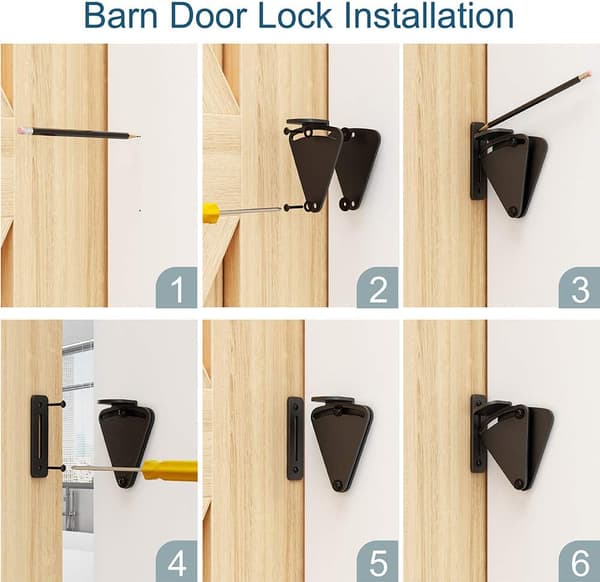 Barn Door Lock Installation

1

2

3

4

5

6