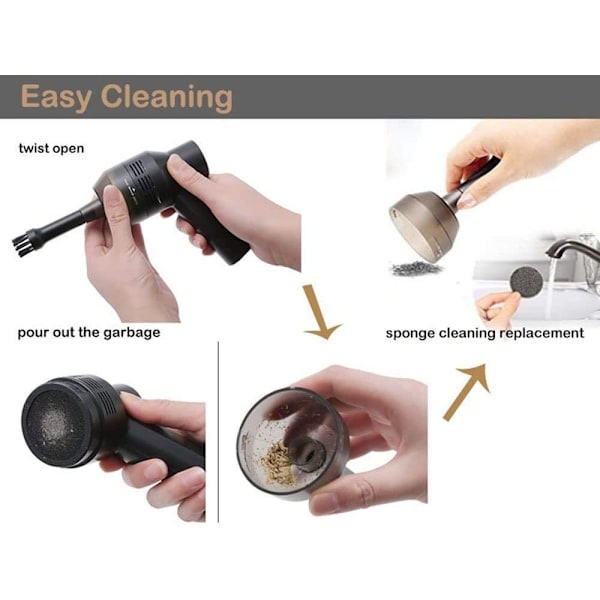 Easy Cleaning

twist open

pour out the garbage

sponge cleaning replacement