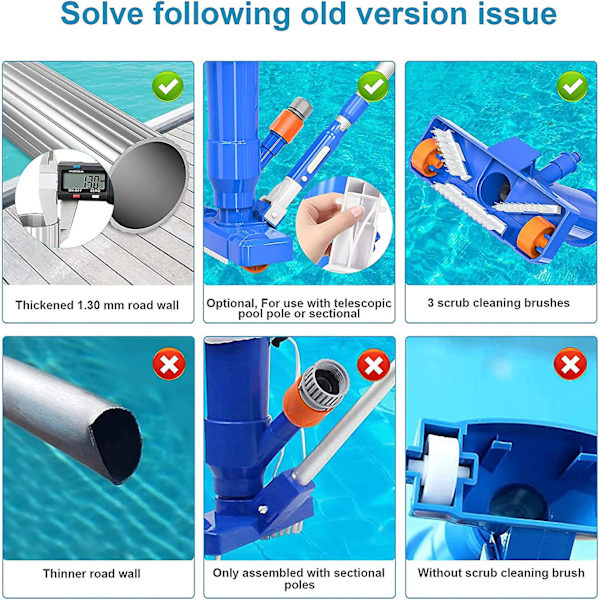 Solve following old version issue

1.30

Thickened 1.30 mm road wall

Optional, For use with telescopic pool pole or sectional

3 scrub cleaning brushes

Thinner road wall

Only assembled with sectional poles

Without scrub cleaning brush