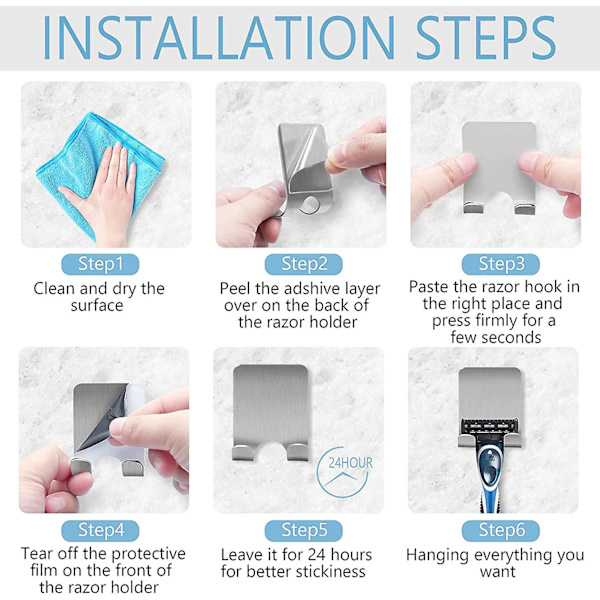 INSTALLATION STEPS

Step1
Clean and dry the surface

Step2
Peel the adshive layer over on the back of the razor holder

Step3
Paste the razor hook in the right place and press firmly for a few seconds

Step4
Tear off the protective film on the front of the razor holder

24HOUR

Step5
Leave it for 24 hours for better stickiness

Step6
Hanging everything you want