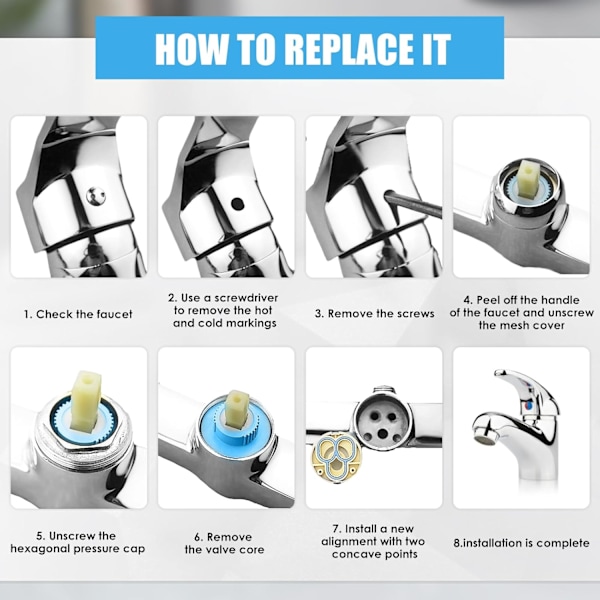 HOW TO REPLACE IT

1. Check the faucet

2. Use a screwdriver to remove the hot and cold markings

3. Remove the screws

4. Peel off the handle of the faucet and unscrew the mesh cover

5. Unscrew the hexagonal pressure cap

6. Remove the valve core

7. Install a new alignment with two concave points

8.installation is complete